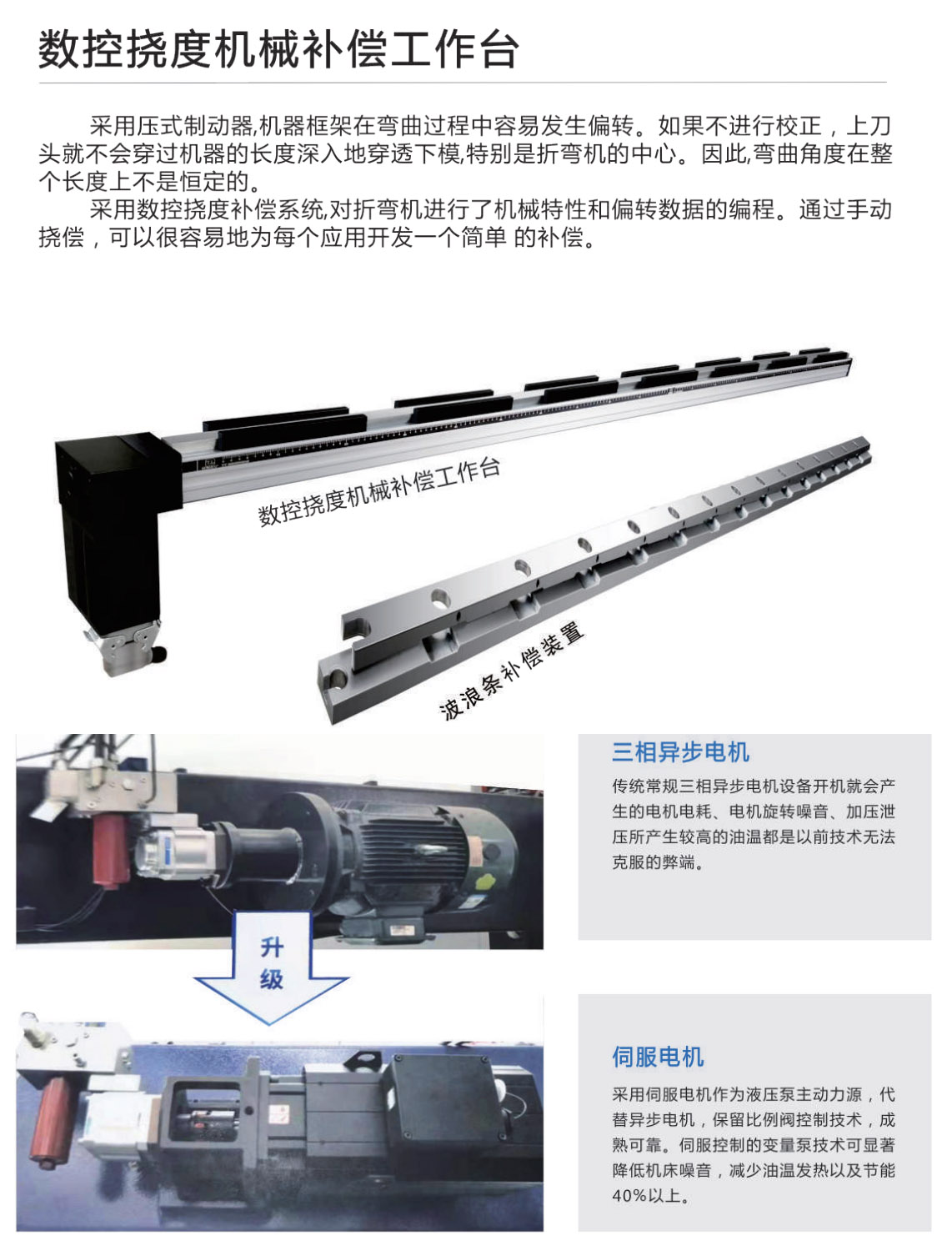 数控挠度机械补偿工作台

采用压式制动器,机器框架在弯曲过程中容易发生偏转。如果不进行校正，上刀头就不会穿过机器的长度深入地穿透下模,特别是折弯机的中心。因此,弯曲角度在整个长度上不是恒定的。

采用数控挠度补偿系统,对折弯机进行了机械特性和偏转数据的编程。通过手动挠偿，可以很容易地为每个应用开发一个简单 的补偿。

数控挠度机械补偿工作台

波浪条补偿装置

三相异步电机

传统常规三相异步电机设备开机就会产生的电机电耗、电机旋转噪音、加压泄压所产生较高的油温都是以前技术无法克服的弊端。

升级

伺服电机

采用伺服电机作为液压泵主动力源，代替异步电机，保留比例阀控制技术，成熟可靠。伺服控制的变量泵技术可显著降低机床噪音，减少油温发热以及节能40%以上。